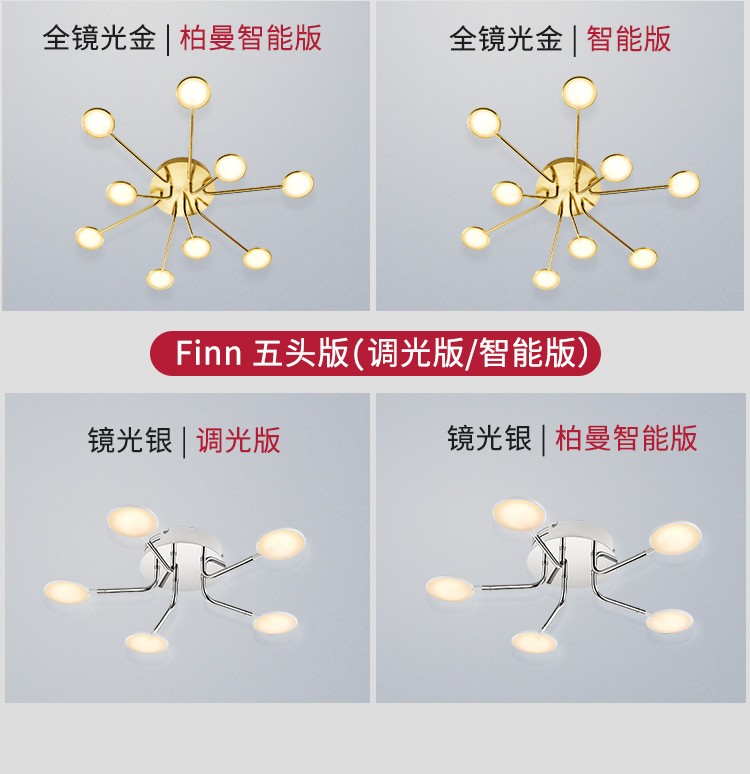 全镜光金 | 柏曼智能版

全镜光金 | 智能版

Finn 五头版(调光版/智能版)

镜光银 | 调光版

镜光银 | 柏曼智能版