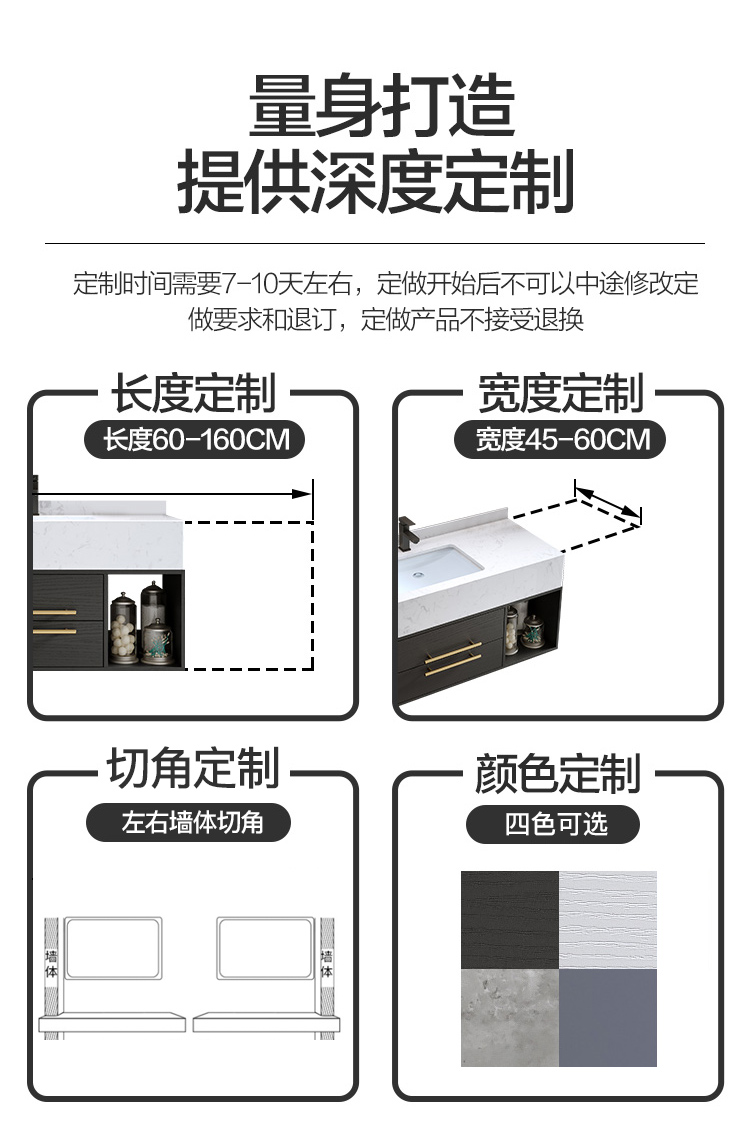 量身打造
提供深度定制

定制时间需要7-10天左右，定做开始后不可以中途修改定做要求和退订，定做产品不接受退换

长度定制
长度60-160CM

宽度定制
宽度45-60CM

切角定制
左右墙体切角

墙体

墙体

颜色定制
四色可选