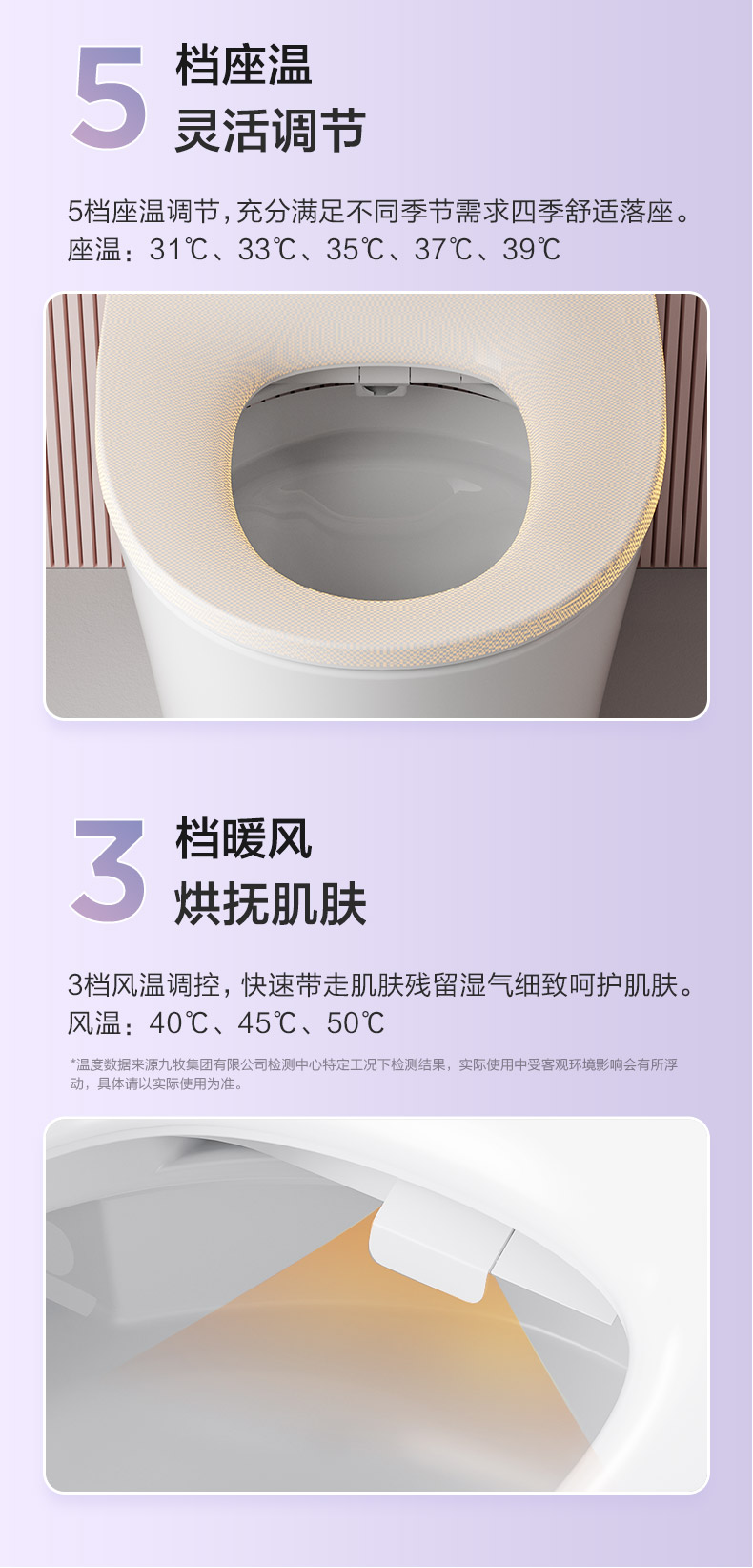 5 档座温
灵活调节

5档座温调节，充分满足不同季节需求四季舒适落座。
座温：31℃、33℃、35℃、37℃、39℃

3 档暖风
烘抚肌肤

3档风温调控，快速带走肌肤残留湿气细致呵护肌肤。
风温：40℃、45℃、50℃

*温度数据来源九牧集团有限公司检测中心特定工况下检测结果，实际使用中受客观环境影响会有所浮动，具体请以实际使用为准。