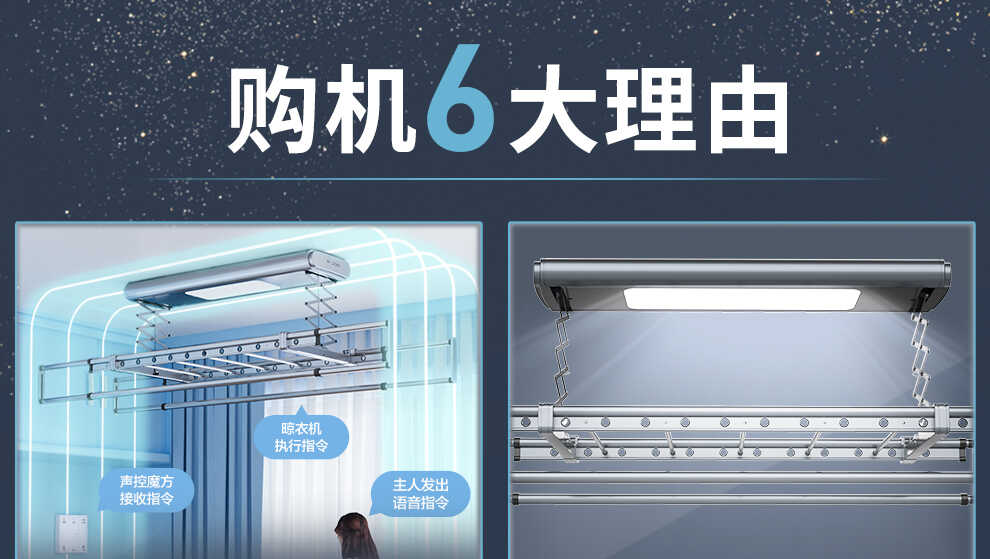 购机6大理由

晾衣机
执行指令

声控魔方
接收指令

主人发出
语音指令